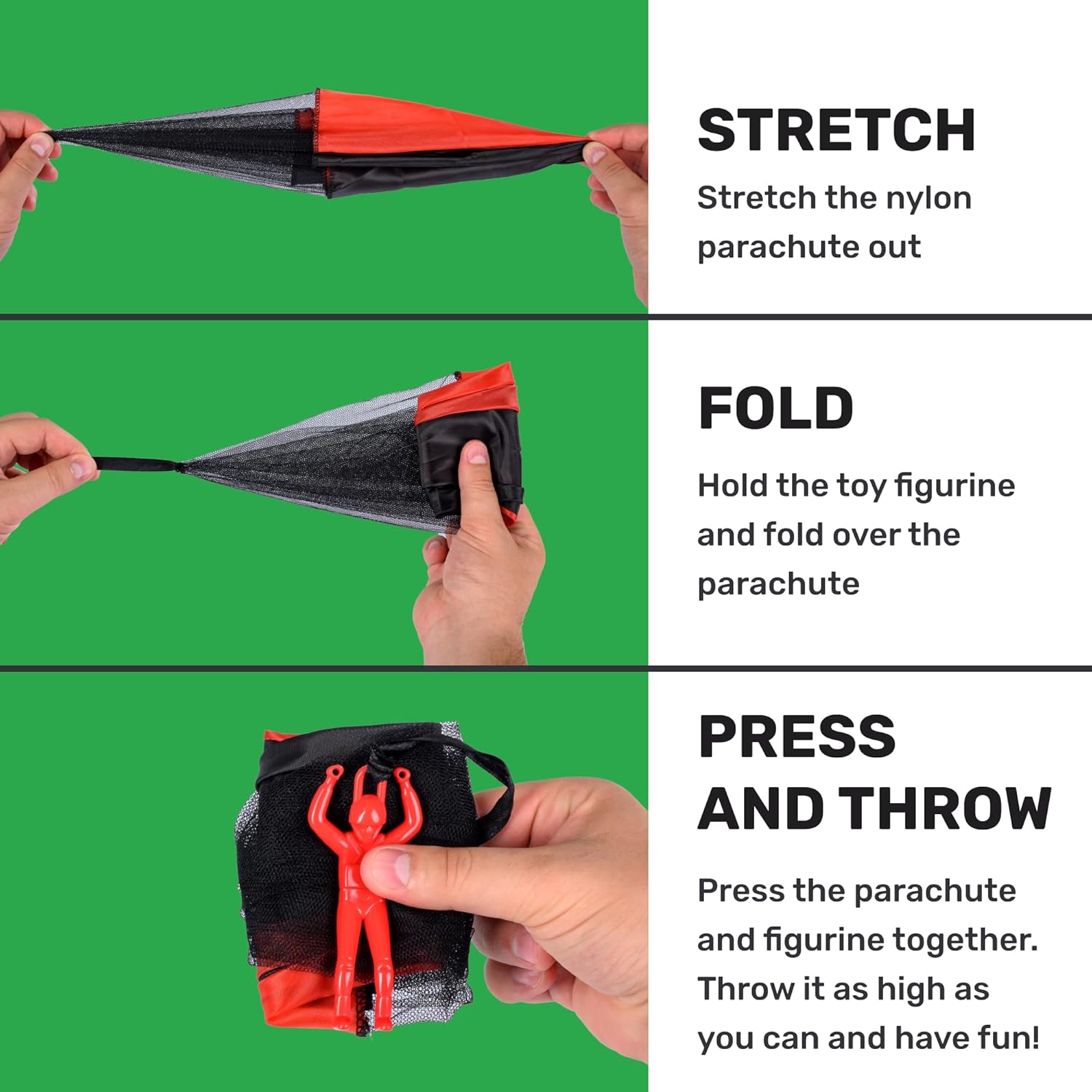 STRETCH

Stretch the nylon parachute out

FOLD

Hold the toy figurine and fold over the parachute

PRESS AND THROW

Press the parachute and figurine together. Throw it as high as you can and have fun!