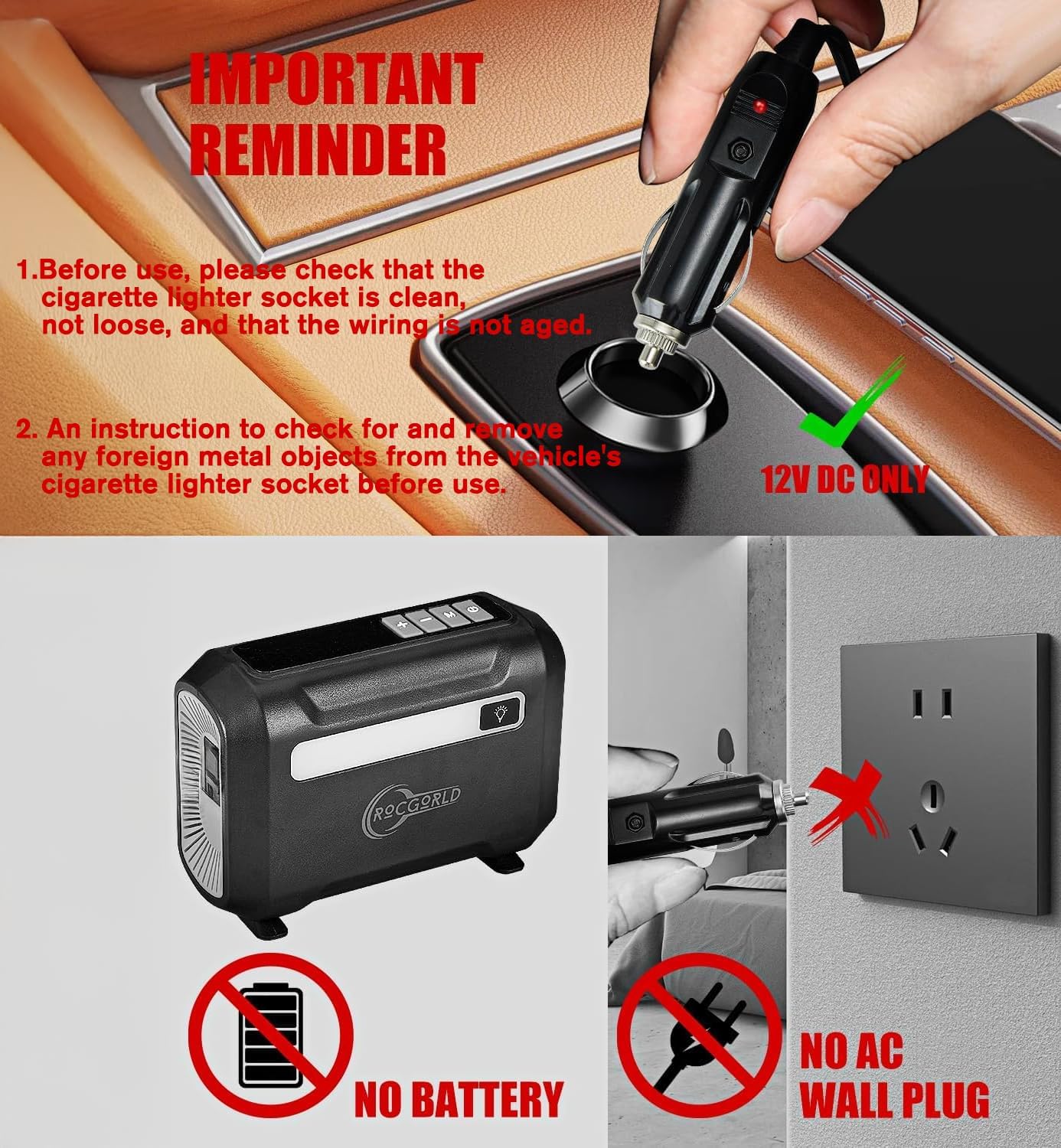 IMPORTANT REMINDER

1.Before use, please check that the cigarette lighter socket is clean, not loose, and that the wiring is not aged.

2. An instruction to check for and remove any foreign metal objects from the vehicle's cigarette lighter socket before use.

12V DC ONLY

ROCGORLD

NO BATTERY

NO AC WALL PLUG